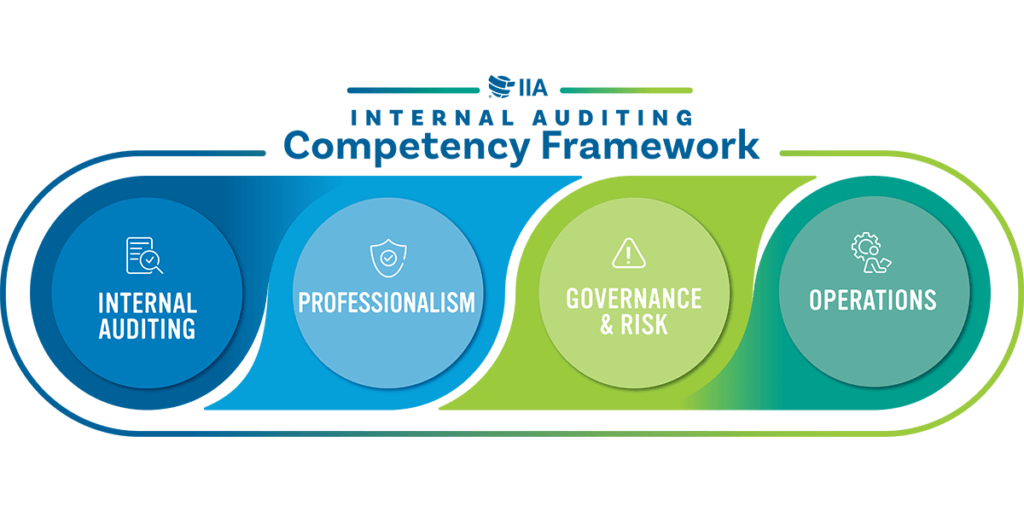 IIA
INTERNAL AUDITING
Competency Framework

INTERNAL AUDITING

PROFESSIONALISM

GOVERNANCE & RISK

OPERATIONS